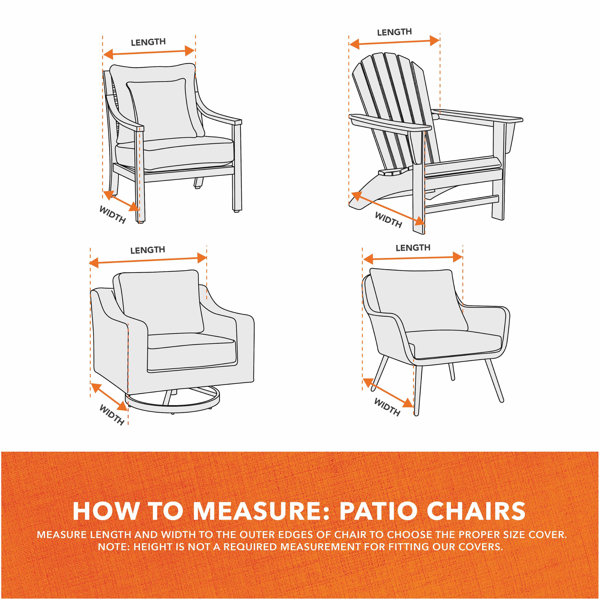 LENGTH

WIDTH

LENGTH

WIDTH

LENGTH

WIDTH

LENGTH

WIDTH

HOW TO MEASURE: PATIO CHAIRS

MEASURE LENGTH AND WIDTH TO THE OUTER EDGES OF CHAIR TO CHOOSE THE PROPER SIZE COVER. NOTE: HEIGHT IS NOT A REQUIRED MEASUREMENT FOR FITTING OUR COVERS.